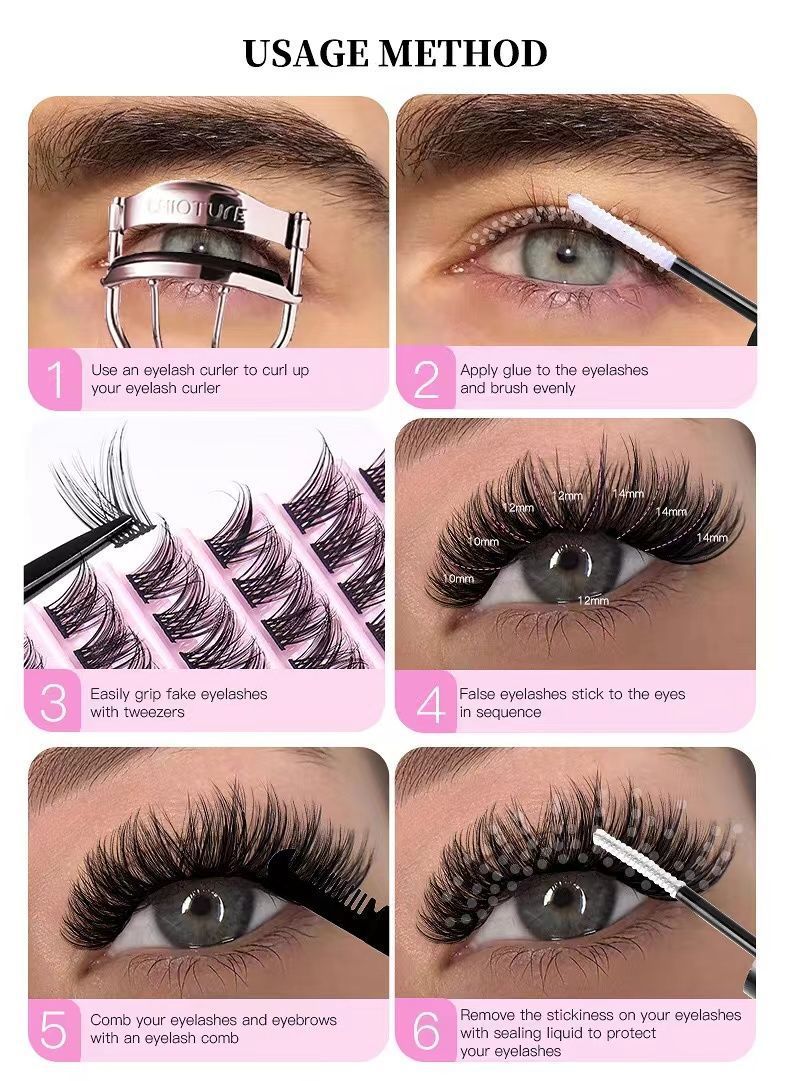 USAGE METHOD

UNIOTURE

1 Use an eyelash curler to curl up your eyelash curler

2 Apply glue to the eyelashes and brush evenly

3 Easily grip fake eyelashes with tweezers

10mm
10mm
12mm
12mm
14mm
14mm
14mm
12mm

4 False eyelashes stick to the eyes in sequence

5 Comb your eyelashes and eyebrows with an eyelash comb

6 Remove the stickiness on your eyelashes with sealing liquid to protect your eyelashes